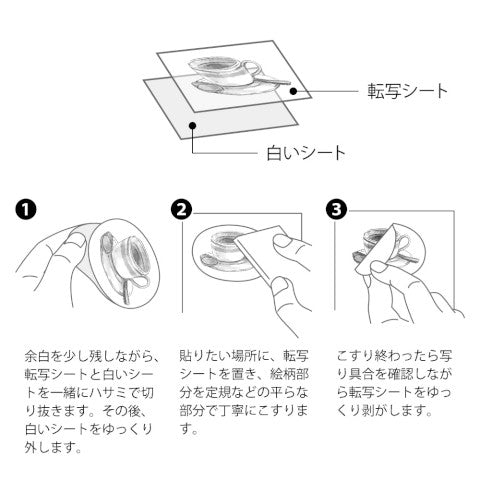 転写シート

白いシート

1

余白を少し残しながら、転写シートと白いシートを一緒にハサミで切り抜きます。その後、白いシートをゆっくり外します。

2

貼りたい場所に、転写シートを置き、絵柄部分を定規などの平らな部分で丁寧にこすります。

3

こすり終わったら写り具合を確認しながら転写シートをゆっくり剥がします。