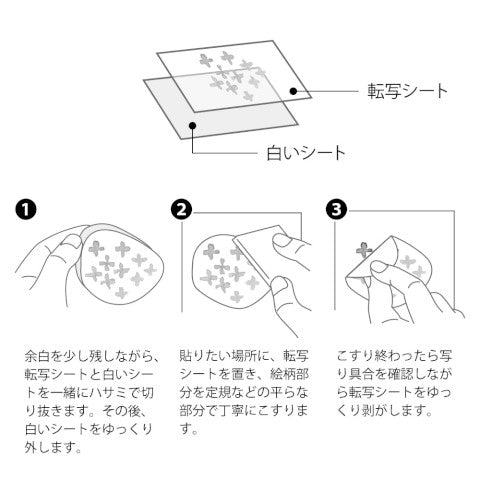 転写シート

白いシート

1

余白を少し残しながら、転写シートと白いシートを一緒にハサミで切り抜きます。その後、白いシートをゆっくり外します。

2

貼りたい場所に、転写シートを置き、絵柄部分を定規などの平らな部分で丁寧にこすります。

3

こすり終わったら写り具合を確認しながら転写シートをゆっくり剥がします。