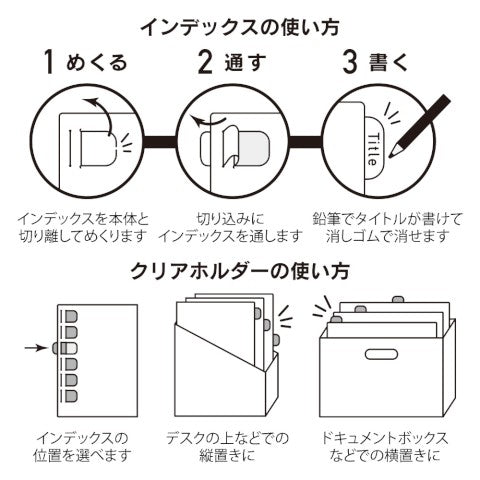 インデックスの使い方

1 めくる

2 通す

3 書く

Title

インデックスを本体と切り離してめくります

切り込みにインデックスを通します

鉛筆でタイトルが書けて消しゴムで消せます

クリアホルダーの使い方

インデックスの位置を選べます

デスクの上などでの縦置きに

ドキュメントボックスなどでの横置きに