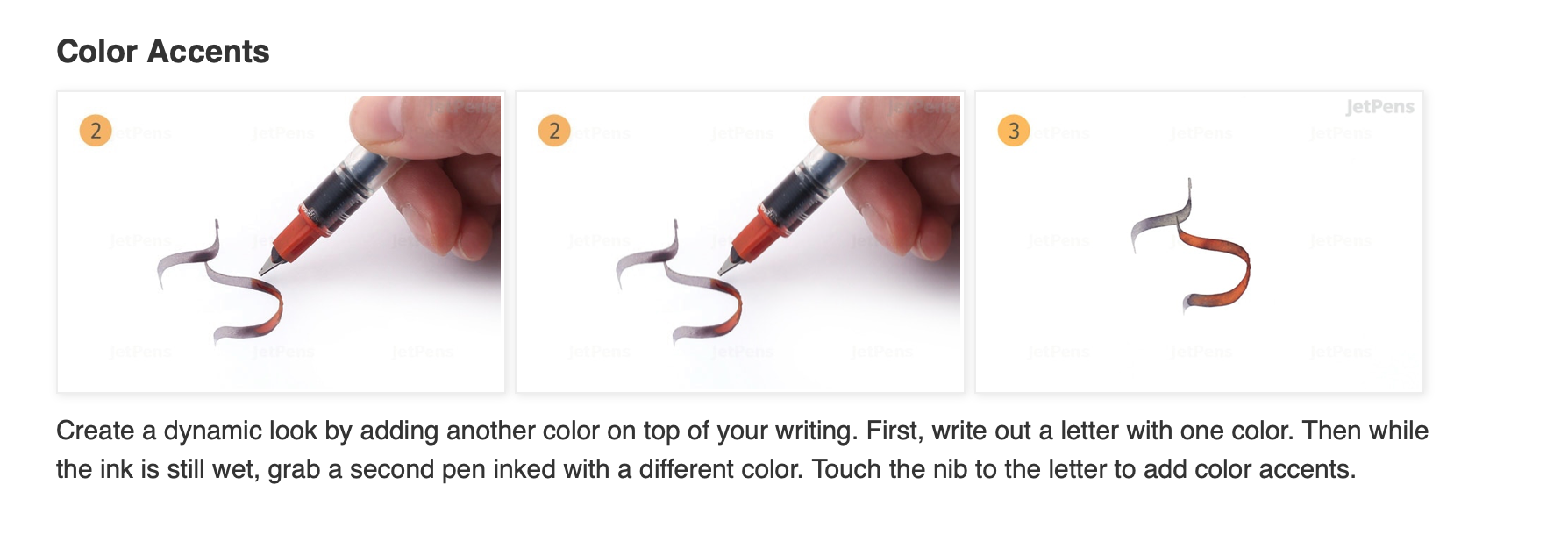 Color Accents

2

2

3

JetPens

Create a dynamic look by adding another color on top of your writing. First, write out a letter with one color. Then while the ink is still wet, grab a second pen inked with a different color. Touch the nib to the letter to add color accents.