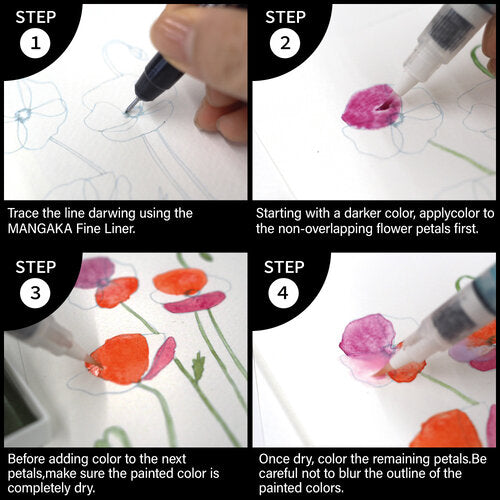 STEP
1

Trace the line darwing using the MANGAKA Fine Liner.

STEP
2

Starting with a darker color, applycolor to the non-overlapping flower petals first.

STEP
3

Before adding color to the next petals,make sure the painted color is completely dry.

STEP
4

Once dry, color the remaining petals.Be careful not to blur the outline of the painted colors.