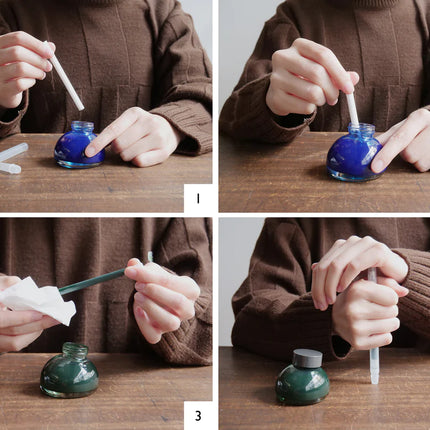 1

3