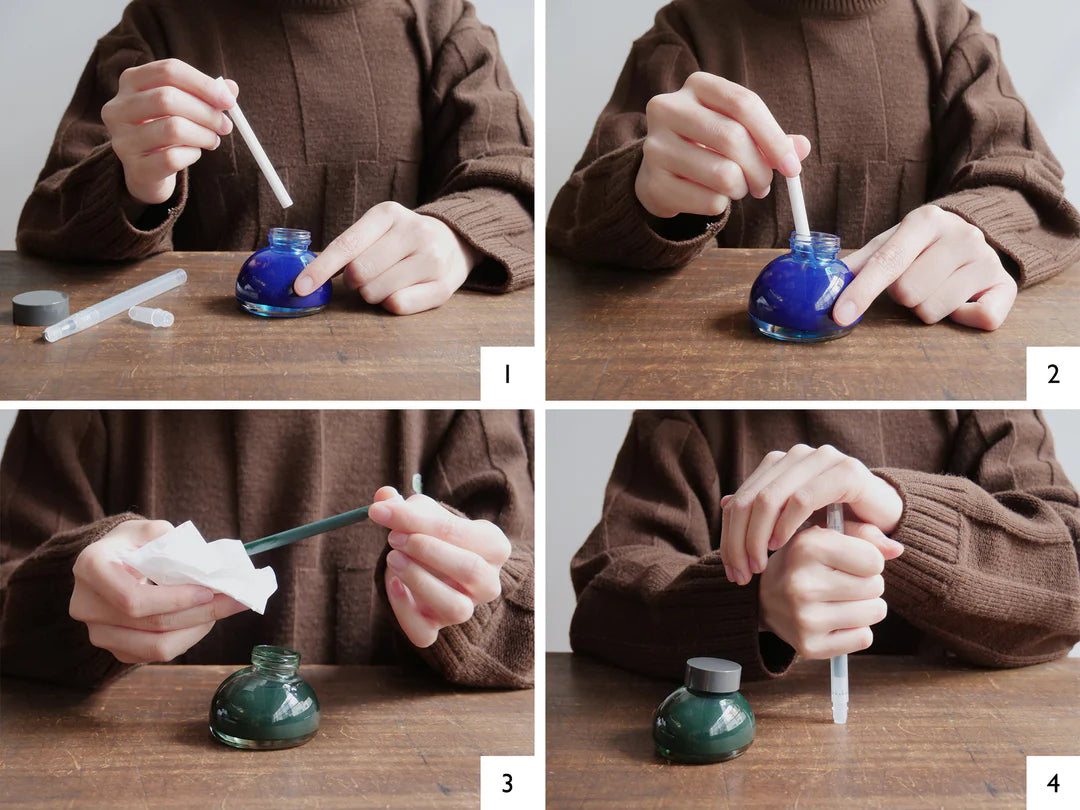 1

2

3

4