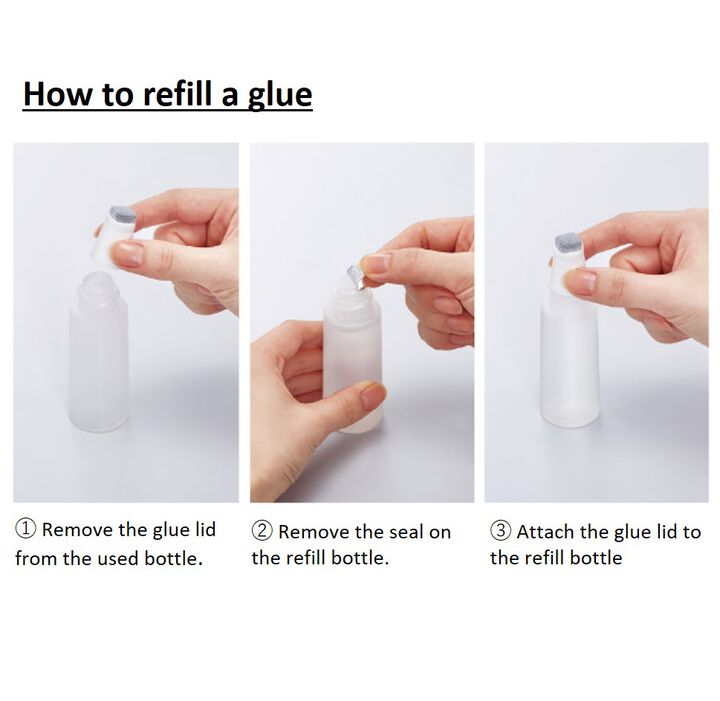 How to refill a glue

① Remove the glue lid from the used bottle.

② Remove the seal on the refill bottle.

③ Attach the glue lid to the refill bottle